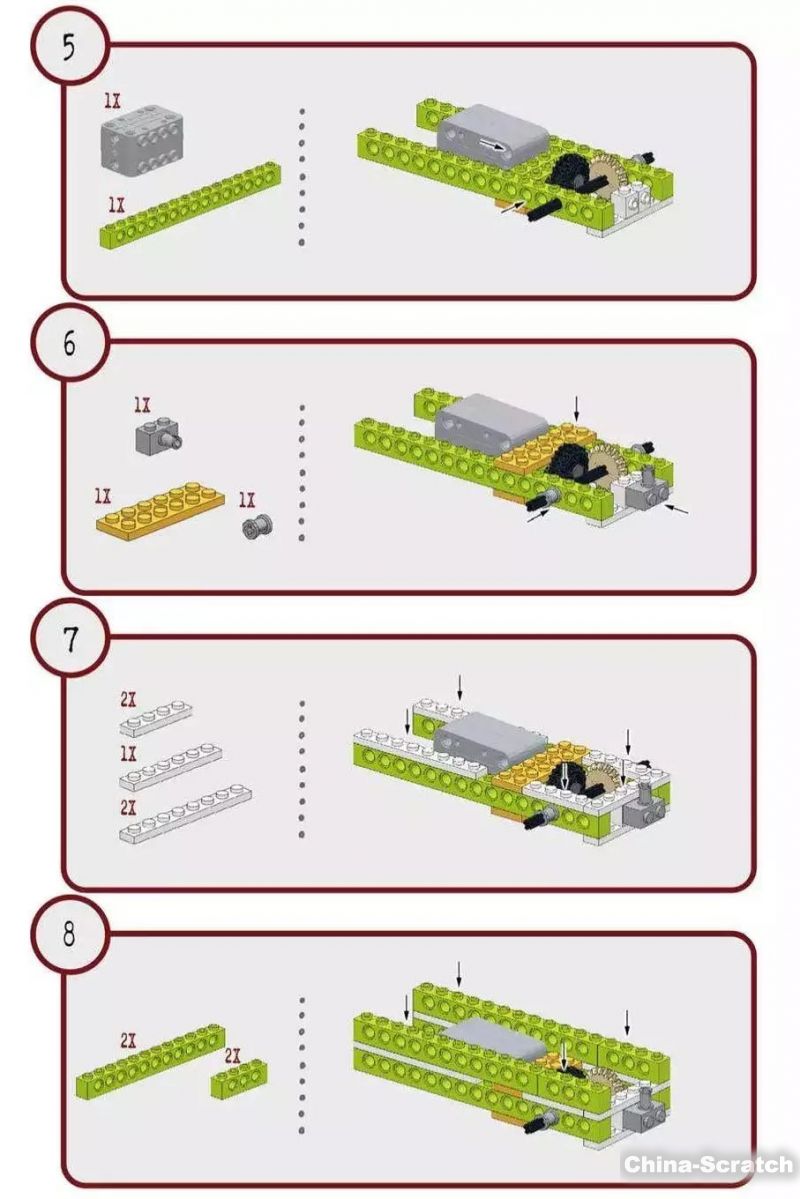 5

1X

1X

6

1X

1X

1X

7

2X

1X

2X

8

2X

2X

China-Scratch